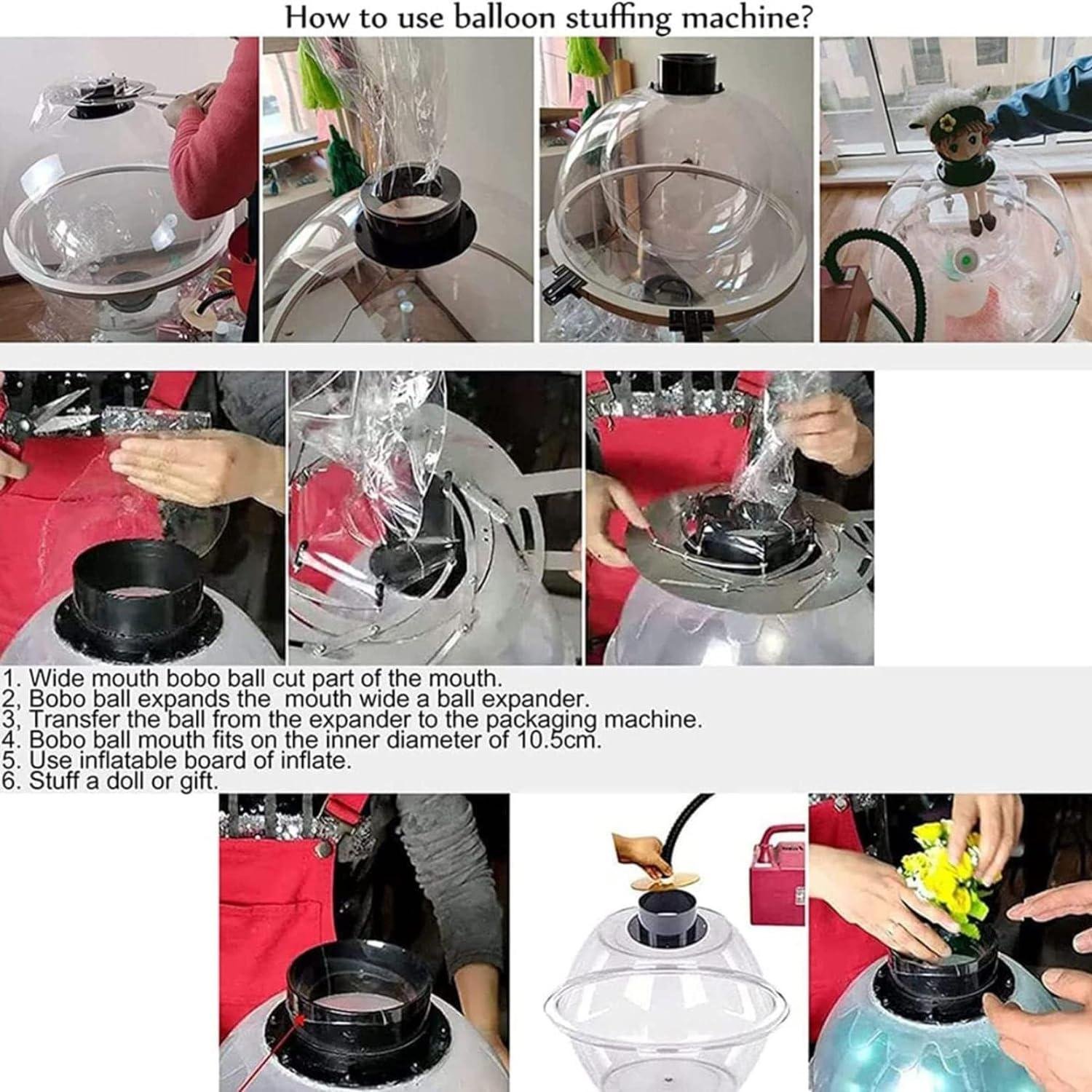 How to use balloon stuffing machine?

1. Wide mouth bobo ball cut part of the mouth.
2, Bobo ball expands the  mouth wide a ball expander.
3, Transfer the ball from the expander to the packaging machine.
4. Bobo ball mouth fits on the inner diameter of 10.5cm.
5. Use inflatable board of inflate.
6. Stuff a doll or gift.