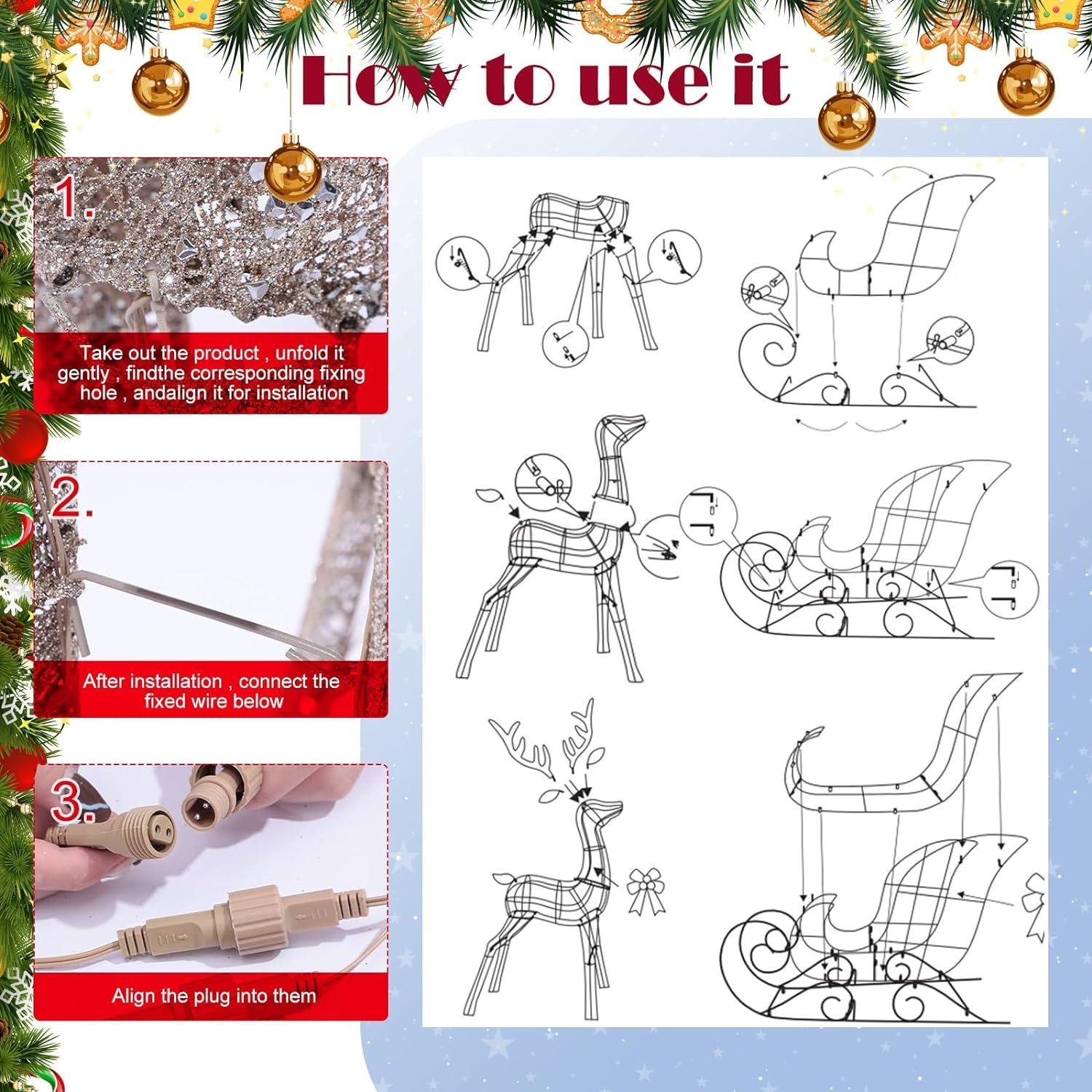 How to use it

1.

Take out the product , unfold it gently , findthe corresponding fixing hole , andalign it for installation

2.

After installation , connect the fixed wire below

3.

Align the plug into them