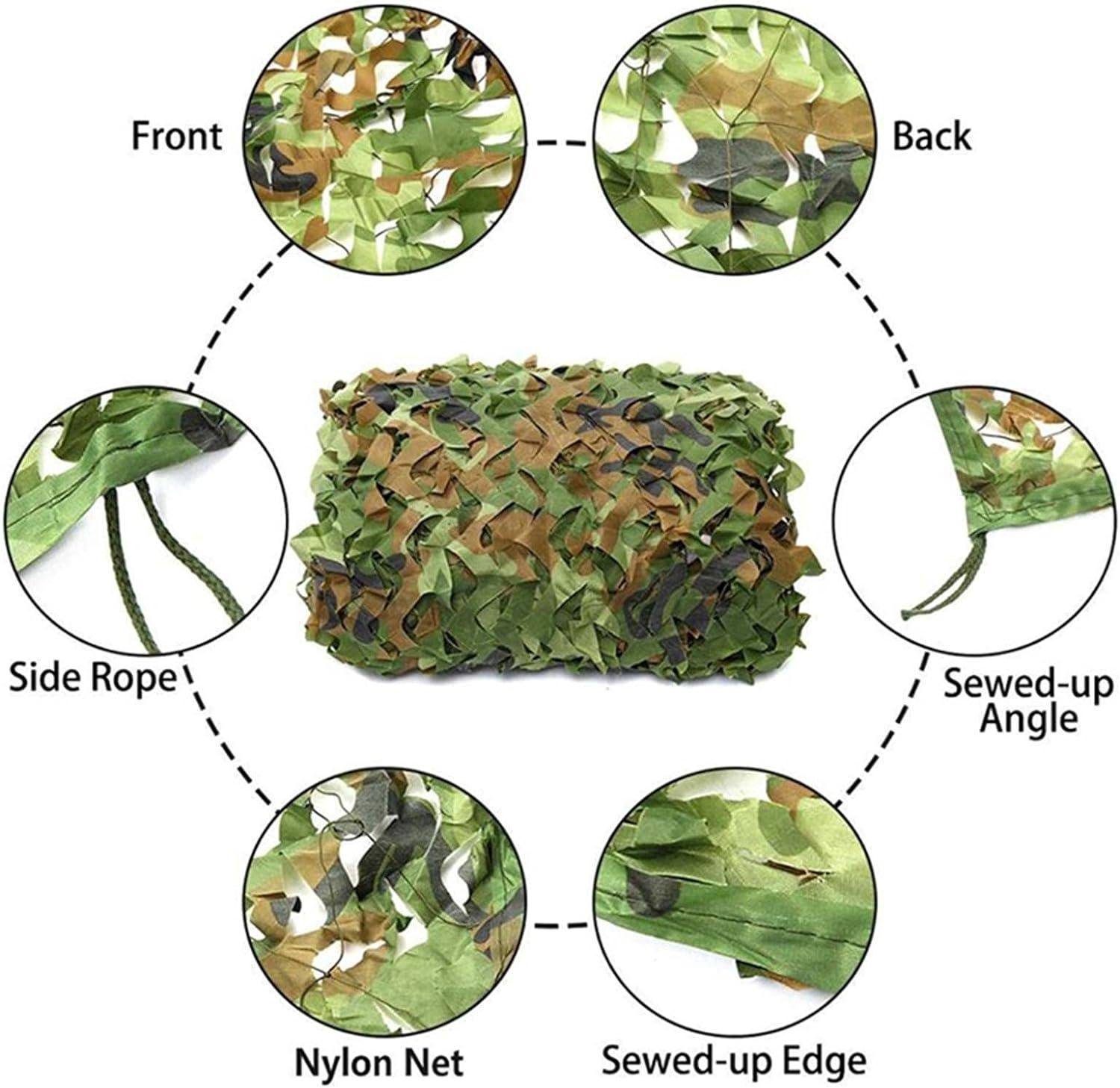 Front

Back

Side Rope

Sewed-up Angle

Nylon Net

Sewed-up Edge