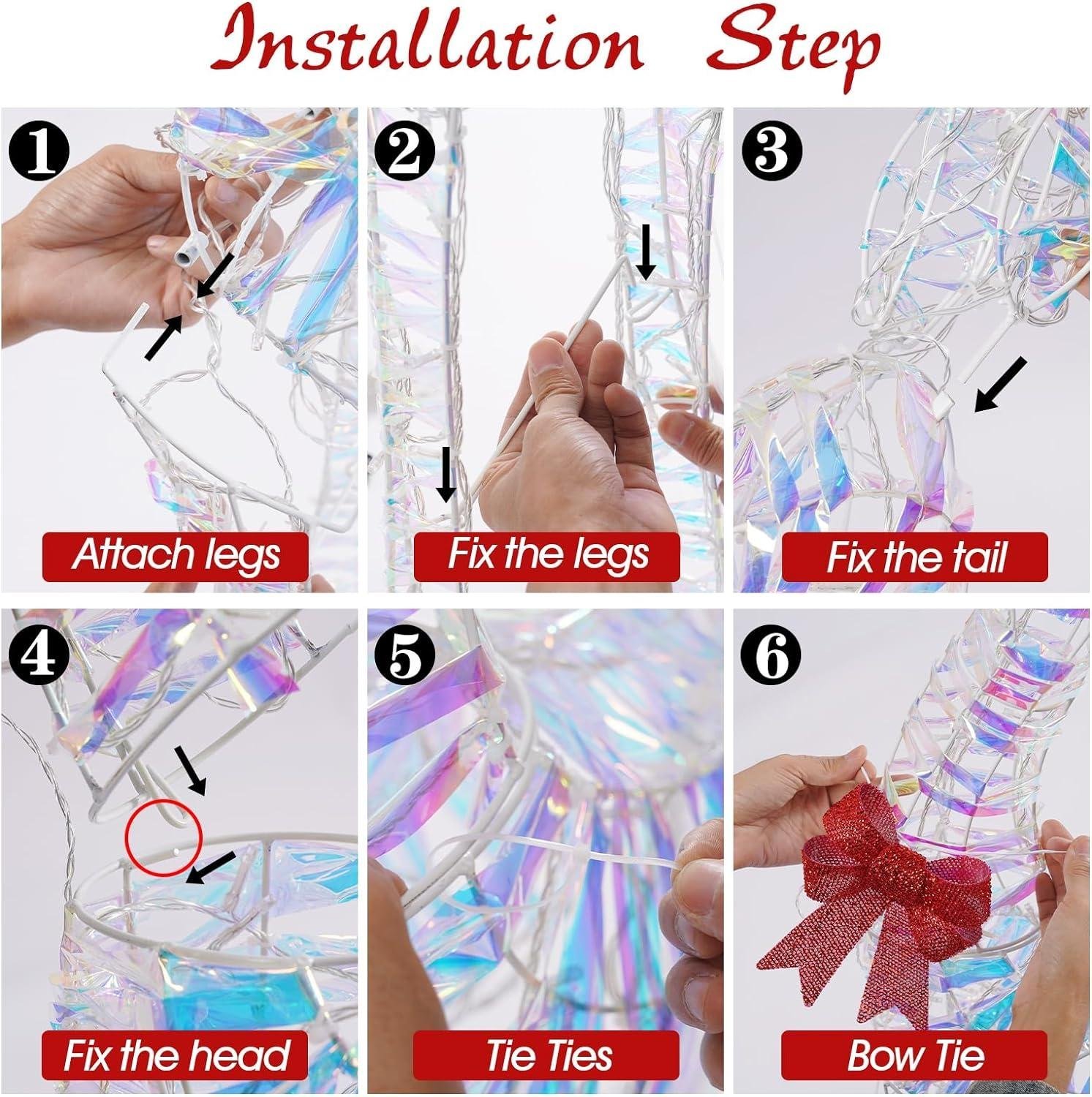 Installation Step

1
Attach legs

2
Fix the legs

3
Fix the tail

4
Fix the head

5
Tie Ties

6
Bow Tie